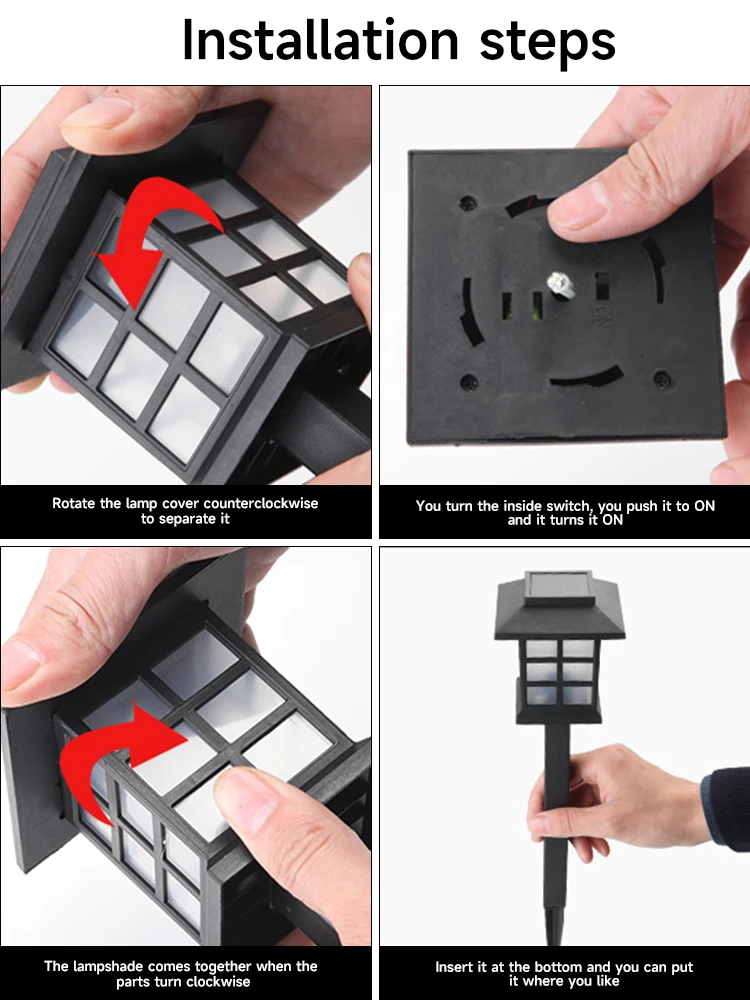 Installation steps

Rotate the lamp cover counterclockwise to separate it

You turn the inside switch, you push it to ON and it turns it ON

The lampshade comes together when the parts turn clockwise

Insert it at the bottom and you can put it where you like